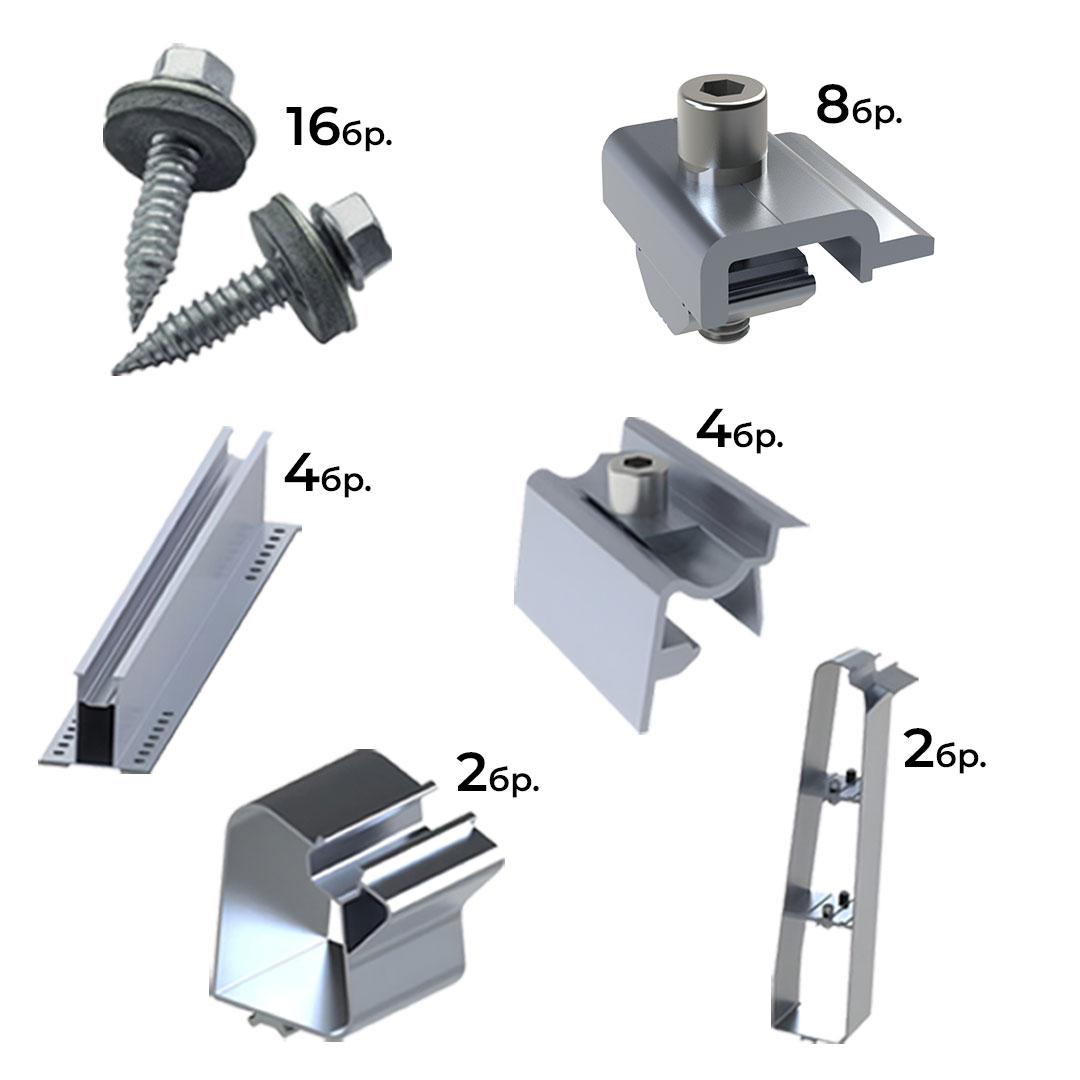 16бр.

8бр.

4бр.

4бр.

2бр.

2бр.